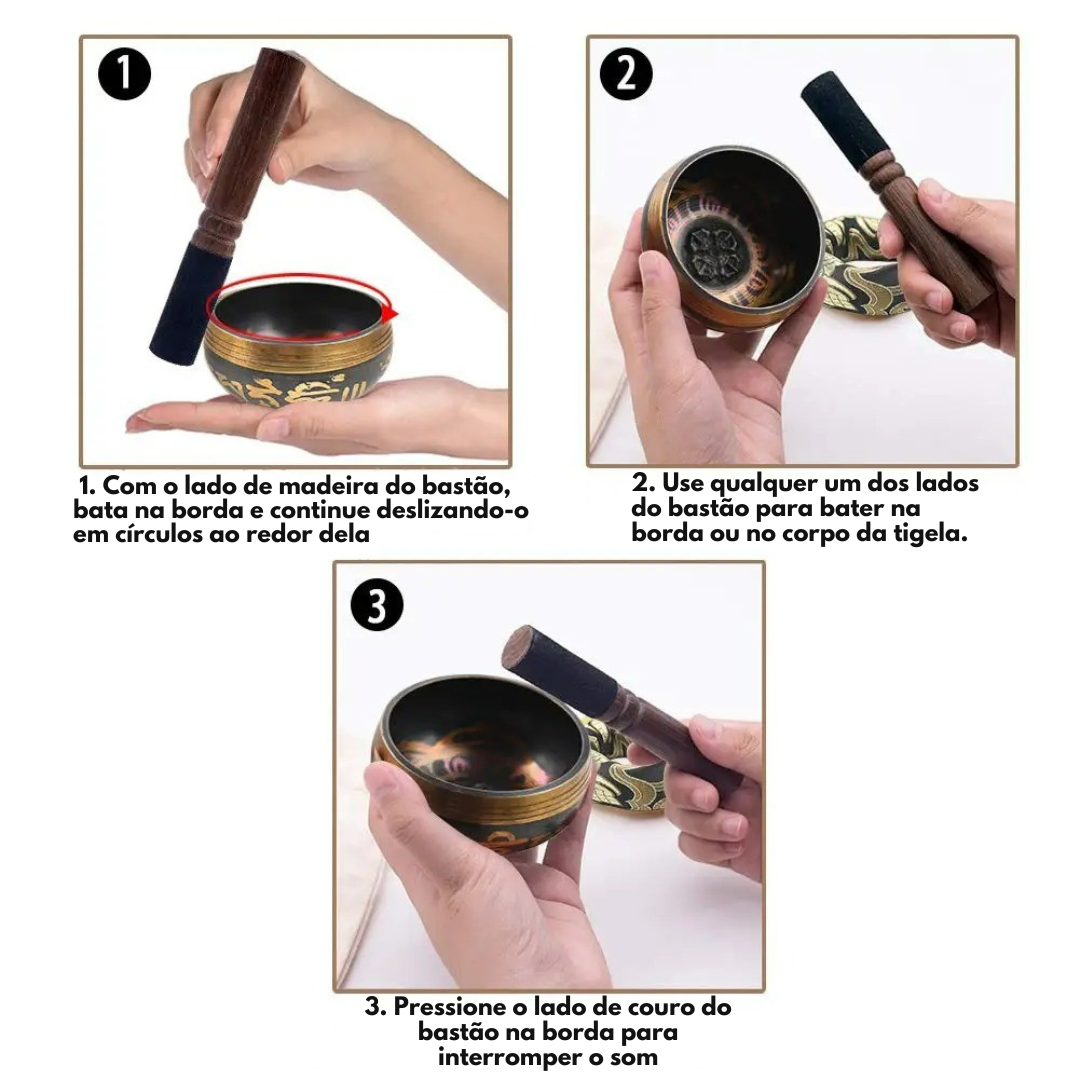 1

1. Com o lado de madeira do bastão, bata na borda e continue deslizando-o em círculos ao redor dela

2

2. Use qualquer um dos lados do bastão para bater na borda ou no corpo da tigela.

3

3. Pressione o lado de couro do bastão na borda para interromper o som